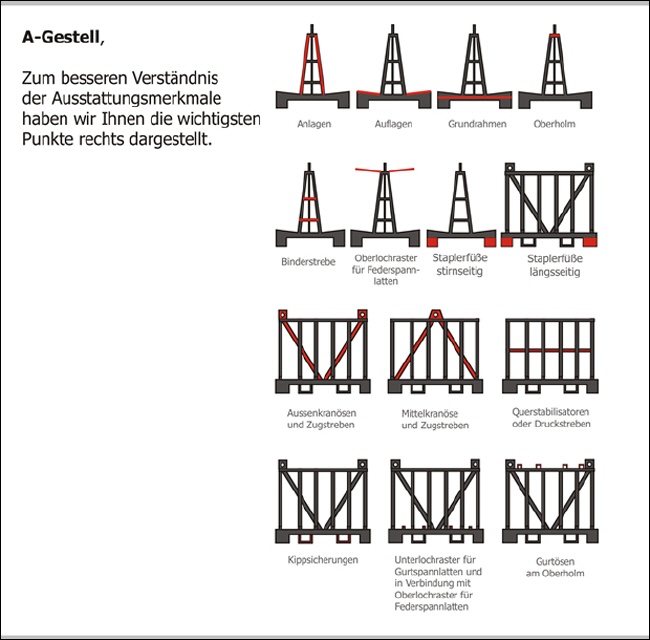 **A-Gestell**,

Zum besseren Verständnis der Ausstattungsmerkmale haben wir Ihnen die wichtigsten Punkte rechts dargestellt.

Anlagen

Auflagen

Grundrahmen

Oberholm

Binderstrebe

Oberlochraster für Federspannlatten

Staplerfüße stirnseitig

Staplerfüße längsseitig

Aussenkranösen und Zugstreben

Mittelkranöse und Zugstreben

Querstabilisatoren oder Druckstreben

Kippsicherungen

Unterlochraster für Gurtspannlatten und in Verbindung mit Oberlochraster für Federspannlatten

Gurtösen am Oberholm